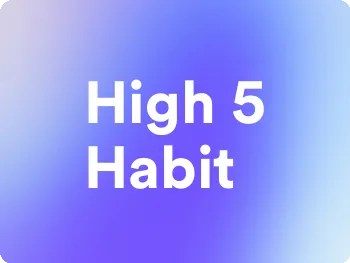 High 5
Habit