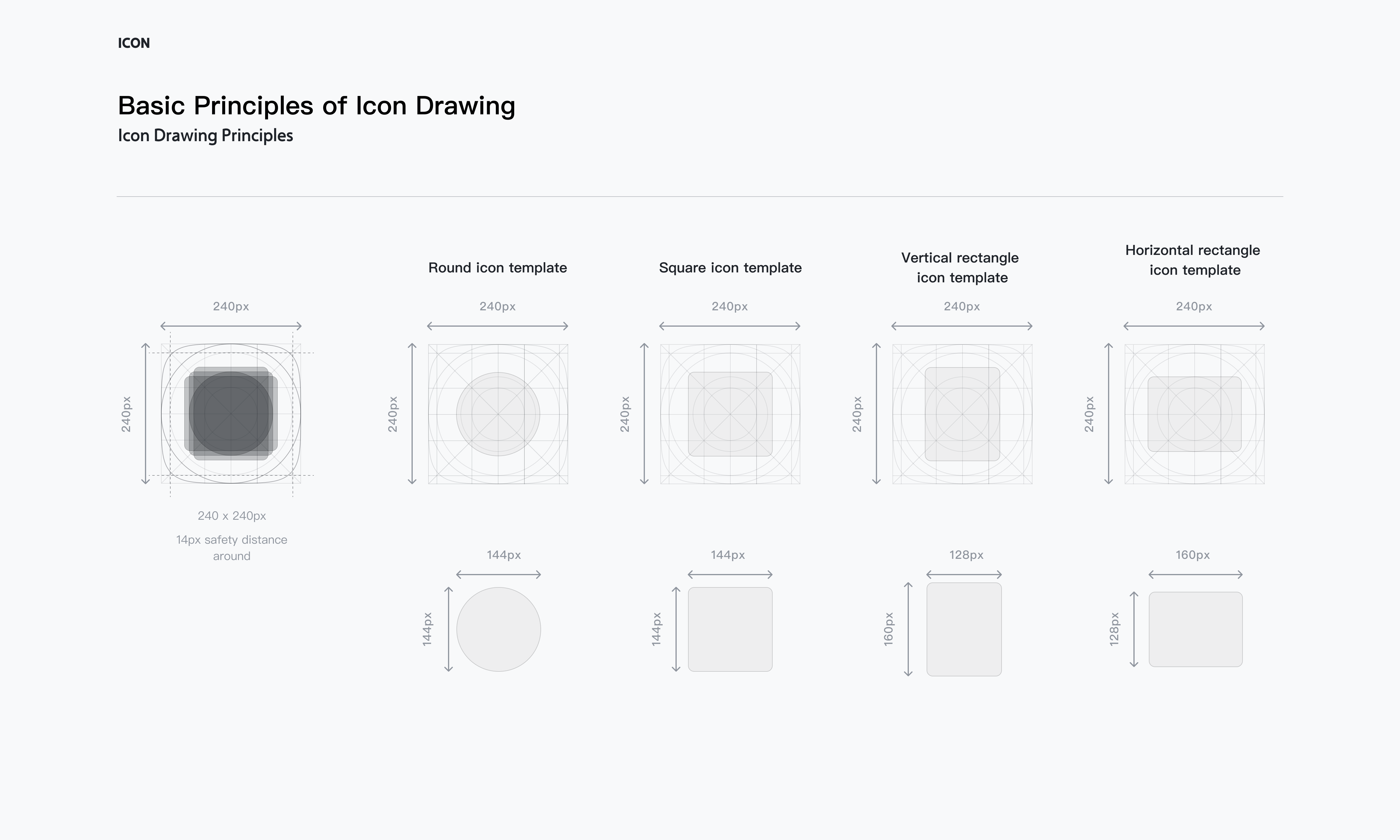 ICON

Basic Principles of Icon Drawing
Icon Drawing Principles

240px
240px
240 x 240px
14px safety distance around

Round icon template
240px
240px
144px
144px

Square icon template
240px
240px
144px
144px

Vertical rectangle icon template
240px
240px
128px
160px

Horizontal rectangle icon template
240px
240px
160px
128px